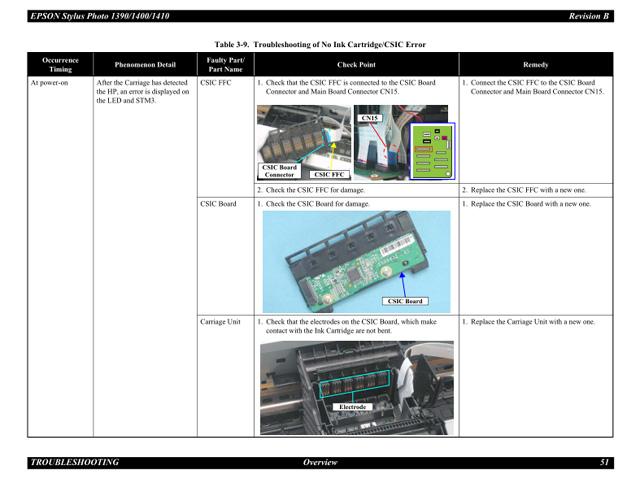 EPSON Stylus Photo 1390/1400/1410 Revision B

Table 3-9. Troubleshooting of No Ink Cartridge/CSIC Error

| Occurrence Timing | Phenomenon Detail | Faulty Part/ Part Name | Check Point | Remedy |
|---|---|---|---|---|
| At power-on | After the Carriage has detected the HP, an error is displayed on the LED and STM3. | CSIC FFC | 1. Check that the CSIC FFC is connected to the CSIC Board Connector and Main Board Connector CN15. CSIC Board Connector CSIC FFC CN15 | 1. Connect the CSIC FFC to the CSIC Board Connector and Main Board Connector CN15. |
| | | | 2. Check the CSIC FFC for damage. | 2. Replace the CSIC FFC with a new one. |
| | | CSIC Board | 1. Check the CSIC Board for damage. CSIC Board | 1. Replace the CSIC Board with a new one. |
| | | Carriage Unit | 1. Check that the electrodes on the CSIC Board, which make contact with the Ink Cartridge are not bent. Electrode | 1. Replace the Carriage Unit with a new one. |

TROUBLESHOOTING Overview 51